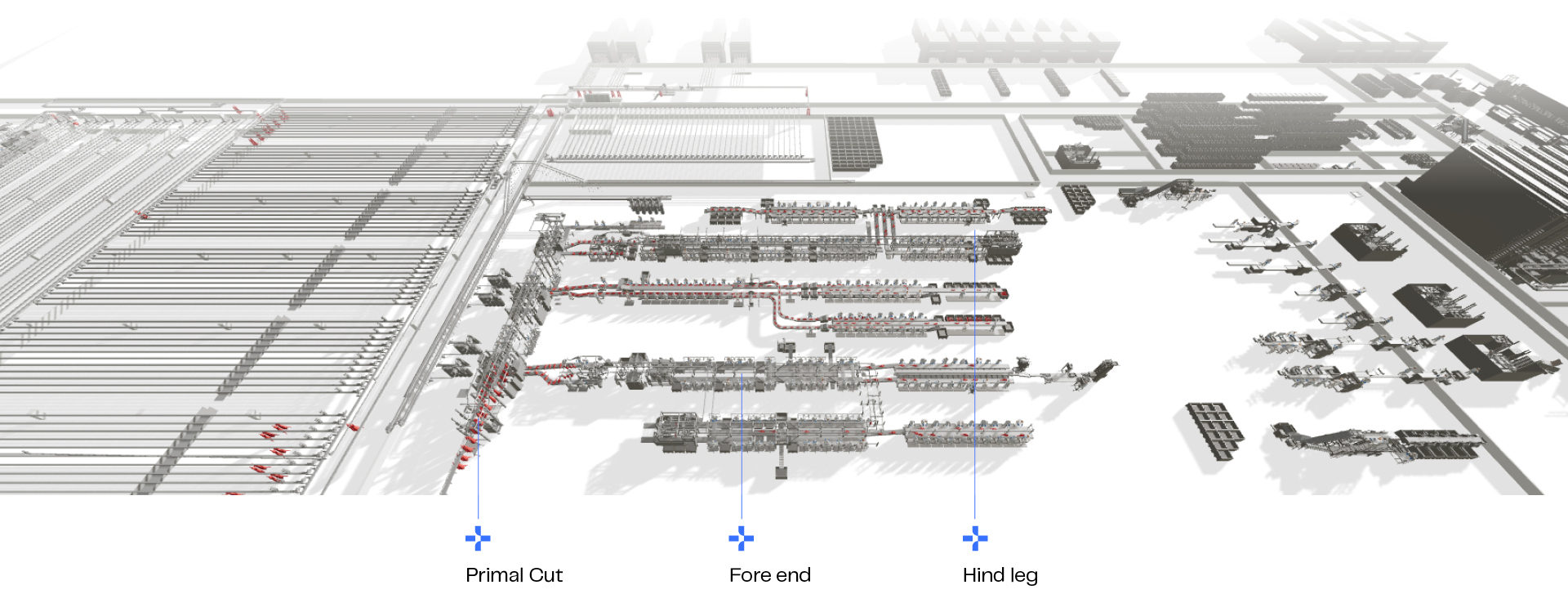 Primal Cut

Fore end

Hind leg